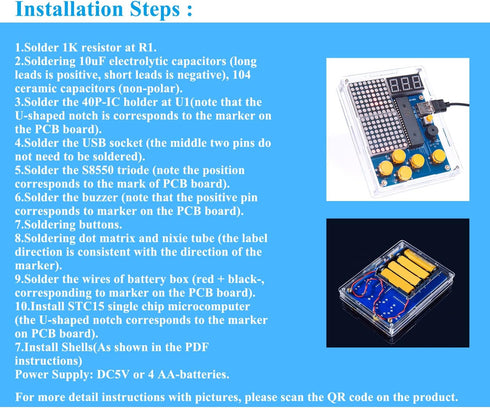 Installation Steps :

1.Solder 1K resistor at R1.
2.Soldering 10uF electrolytic capacitors (long leads is positive, short leads is negative), 104 ceramic capacitors (non-polar).
3.Solder the 40P-IC holder at U1(note that the U-shaped notch is corresponds to the marker on the PCB board).
4.Solder the USB socket (the middle two pins do not need to be soldered).
5.Solder the S8550 triode (note the position corresponds to the mark of PCB board).
6.Solder the buzzer (note that the positive pin corresponds to marker on the PCB board).
7.Soldering buttons.
8.Soldering dot matrix and nixie tube (the label direction is consistent with the direction of the marker).
9.Solder the wires of battery box (red + black-, corresponding to marker on the PCB board).
10.Install STC15 single chip microcomputer (the U-shaped notch corresponds to the marker on PCB board).
7.Install Shells(As shown in the PDF instructions)
Power Supply: DC5V or 4 AA-batteries.

For more detail instructions with pictures, please scan the QR code on the product.