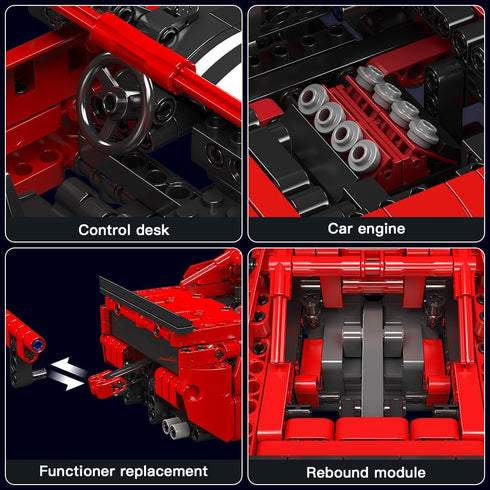 Control desk

Car engine

Functioner replacement

Rebound module