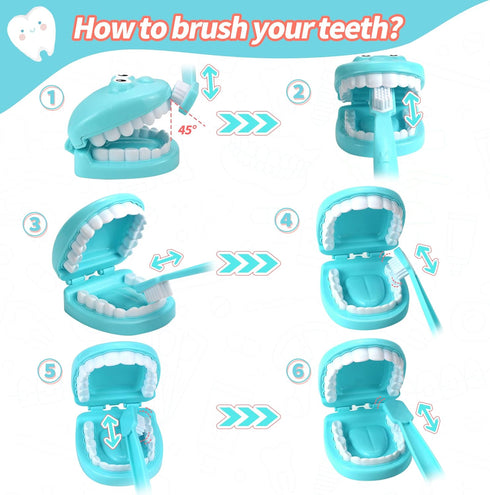 How to brush your teeth?

1

45°

2

3

4

5

6