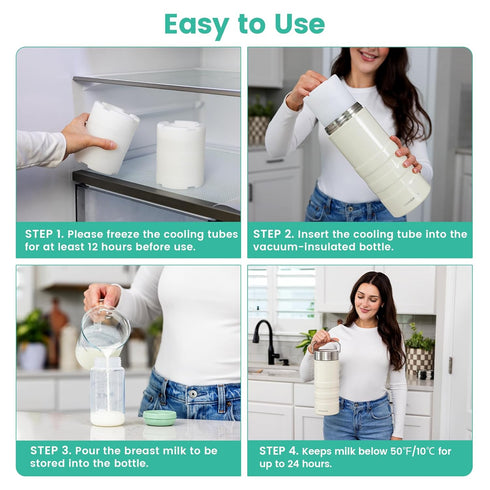 Easy to Use

STEP 1. Please freeze the cooling tubes for at least 12 hours before use.

STEP 2. Insert the cooling tube into the vacuum-insulated bottle.

STEP 3. Pour the breast milk to be stored into the bottle.

STEP 4. Keeps milk below 50°F/10°C for up to 24 hours.