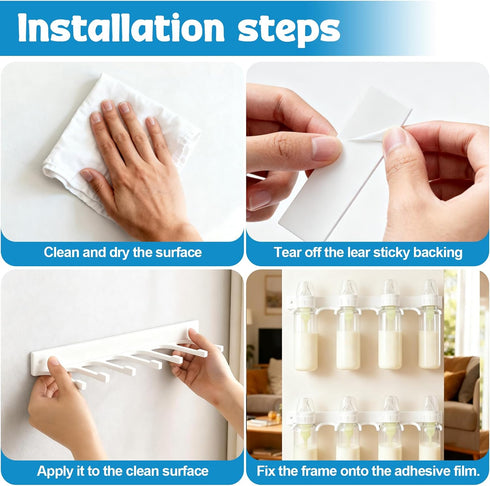 Installation steps

Clean and dry the surface

Tear off the lear sticky backing

Apply it to the clean surface

Fix the frame onto the adhesive film.