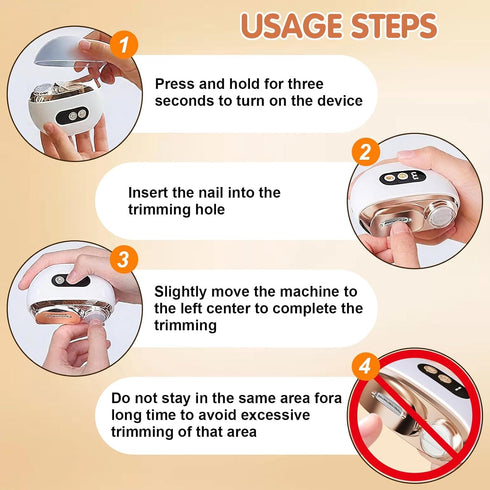 USAGE STEPS

1

Press and hold for three seconds to turn on the device

2

Insert the nail into the trimming hole

3

Slightly move the machine to the left center to complete the trimming

4

Do not stay in the same area fora long time to avoid excessive trimming of that area