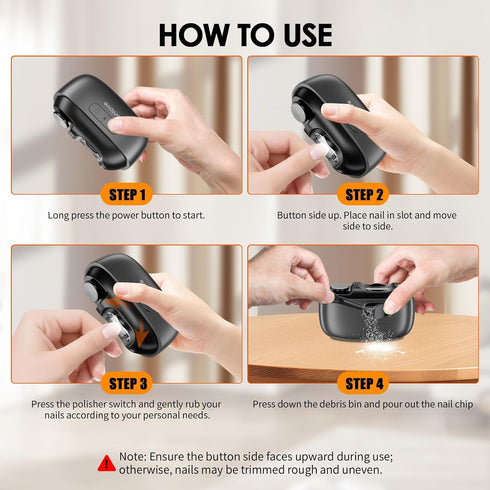 HOW TO USE

STEP 1

Long press the power button to start.

STEP 2

Button side up. Place nail in slot and move side to side.

STEP 3

Press the polisher switch and gently rub your nails according to your personal needs.

STEP 4

Press down the debris bin and pour out the nail chip

Note: Ensure the button side faces upward during use; otherwise, nails may be trimmed rough and uneven.