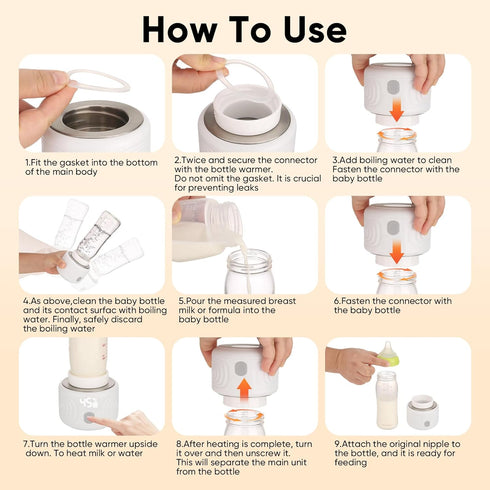 How To Use

1.Fit the gasket into the bottom of the main body

2.Twice and secure the connector with the bottle warmer.
Do not omit the gasket. It is crucial for preventing leaks

3.Add boiling water to clean Fasten the connector with the baby bottle

4.As above,clean the baby bottle and its contact surfac with boiling water. Finally, safely discard the boiling water

5.Pour the measured breast milk or formula into the baby bottle

6.Fasten the connector with the baby bottle

45

7.Turn the bottle warmer upside down. To heat milk or water

8.After heating is complete, turn it over and then unscrew it.
This will separate the main unit from the bottle

9.Attach the original nipple to the bottle, and it is ready for feeding