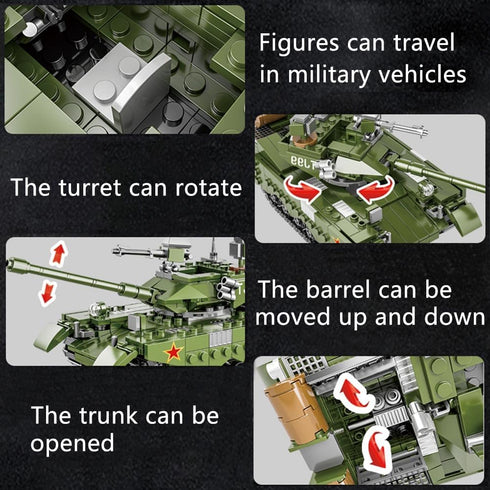 Figures can travel in military vehicles

The turret can rotate

The barrel can be moved up and down

The trunk can be opened