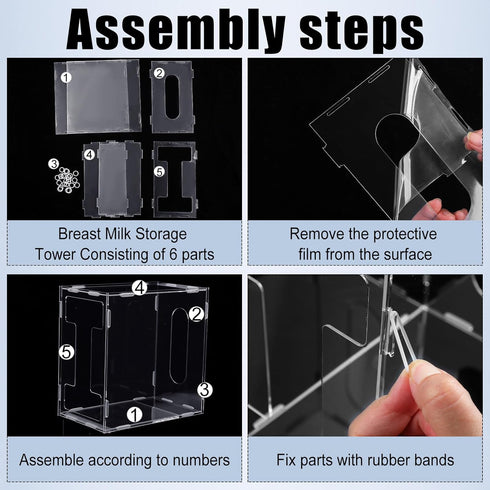 Assembly steps

1
2
3
4
5

Breast Milk Storage Tower Consisting of 6 parts

Remove the protective film from the surface

4
2
5
3
1

Assemble according to numbers

Fix parts with rubber bands