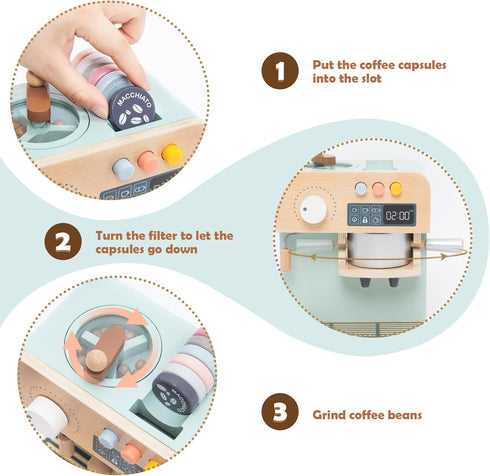 MACCHIATO

1 Put the coffee capsules into the slot

02:00

2 Turn the filter to let the capsules go down

MACCHIATO

3 Grind coffee beans