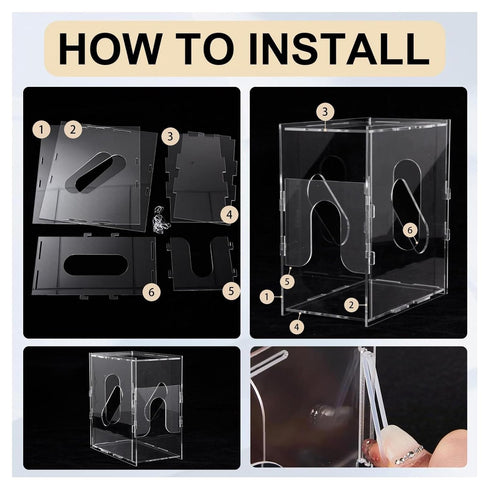 HOW TO INSTALL

1 2 3 4 6 5

3 6 5 1 2 4