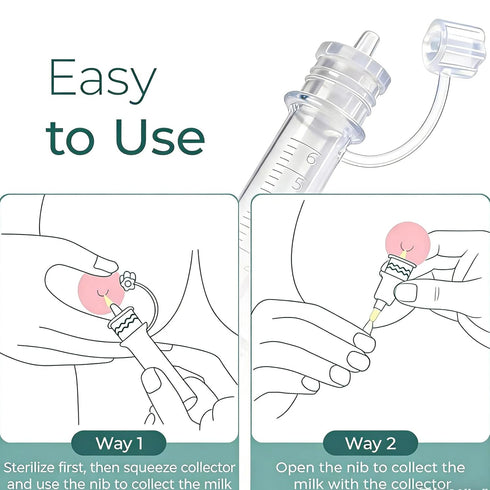 Easy to Use

6
5

Way 1
Sterilize first, then squeeze collector and use the nib to collect the milk

Way 2
Open the nib to collect the milk with the collector