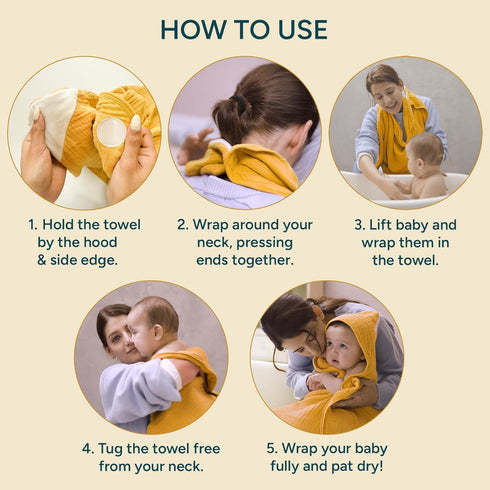 HOW TO USE

1. Hold the towel by the hood & side edge.

2. Wrap around your neck, pressing ends together.

3. Lift baby and wrap them in the towel.

4. Tug the towel free from your neck.

5. Wrap your baby fully and pat dry!