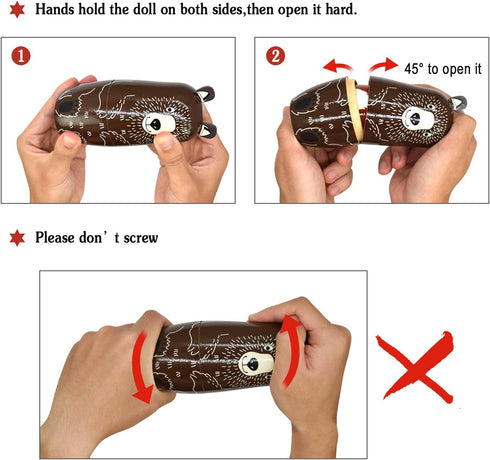 Hands hold the doll on both sides,then open it hard.

1

2

45° to open it

Please don' t screw