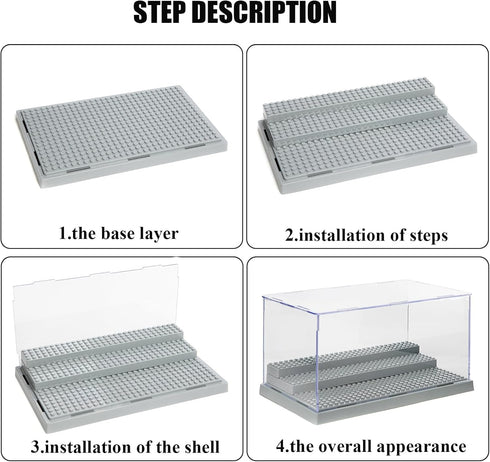 STEP DESCRIPTION

1.the base layer

2.installation of steps

3.installation of the shell

4.the overall appearance