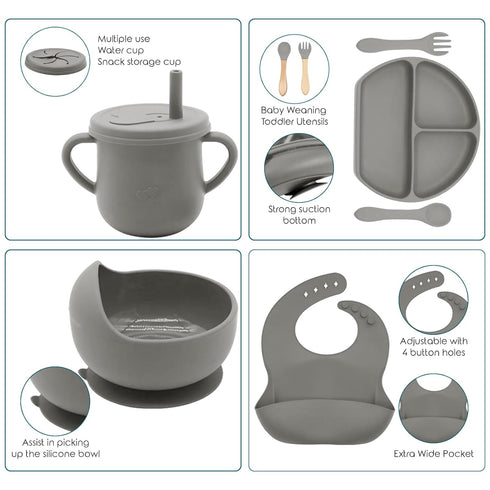 Multiple use
Water cup
Snack storage cup

Baby Weaning
Toddler Utensils

Strong suction
bottom

Assist in picking
up the silicone bowl

Adjustable with
4 button holes

Extra Wide Pocket