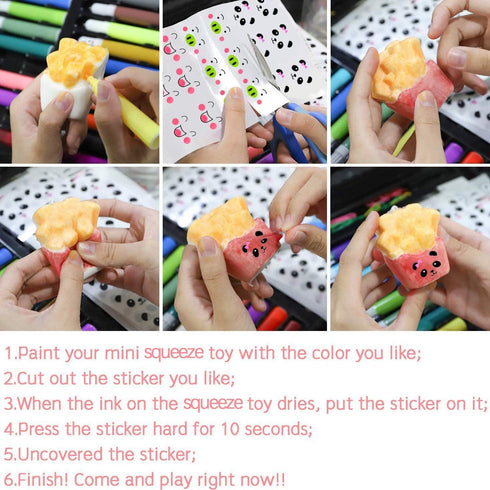 1.Paint your mini squeeze toy with the color you like;
2.Cut out the sticker you like;
3.When the ink on the squeeze toy dries, put the sticker on it;
4.Press the sticker hard for 10 seconds;
5.Uncovered the sticker;
6.Finish! Come and play right now!!