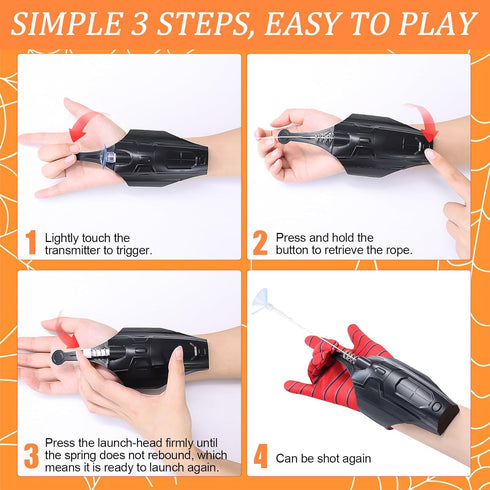 SIMPLE 3 STEPS, EASY TO PLAY

1 Lightly touch the transmitter to trigger.

2 Press and hold the button to retrieve the rope.

3 Press the launch-head firmly until the spring does not rebound, which means it is ready to launch again.

4 Can be shot again