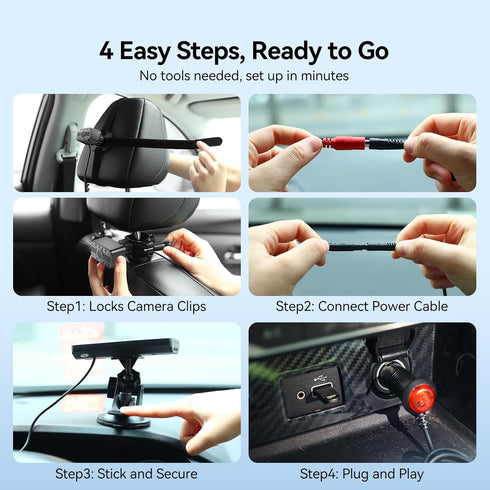 4 Easy Steps, Ready to Go
No tools needed, set up in minutes

Step1: Locks Camera Clips

Step2: Connect Power Cable

Step3: Stick and Secure

Step4: Plug and Play