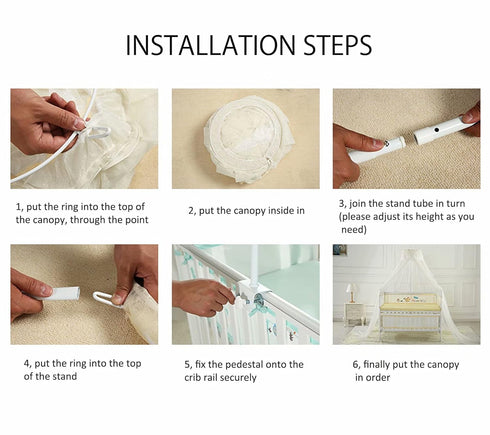 INSTALLATION STEPS

1, put the ring into the top of the canopy, through the point

2, put the canopy inside in

3, join the stand tube in turn (please adjust its height as you need)

4, put the ring into the top of the stand

5, fix the pedestal onto the crib rail securely

6, finally put the canopy in order