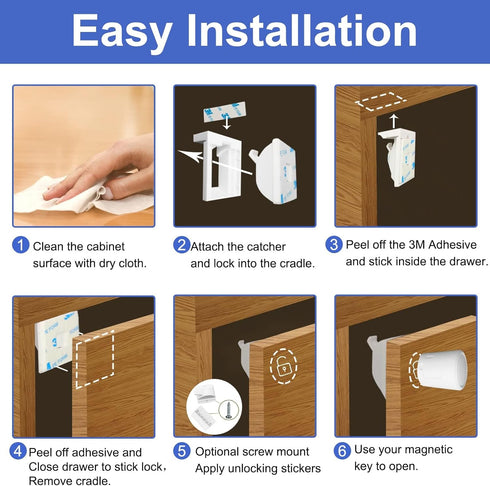 Easy Installation

1 Clean the cabinet surface with dry cloth.

2 Attach the catcher and lock into the cradle.

3 Peel off the 3M Adhesive and stick inside the drawer.

4 Peel off adhesive and Close drawer to stick lock, Remove cradle.

5 Optional screw mount Apply unlocking stickers

6 Use your magnetic key to open.