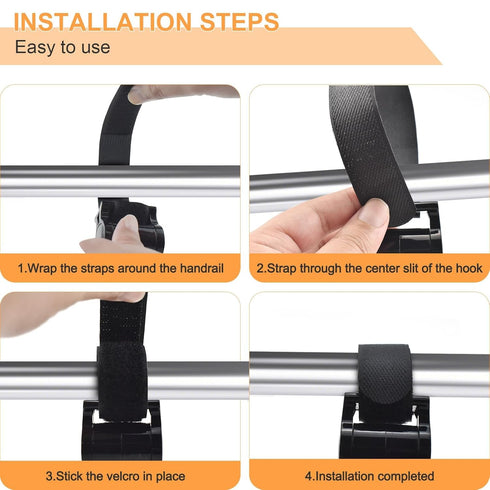 INSTALLATION STEPS
Easy to use

1.Wrap the straps around the handrail

2.Strap through the center slit of the hook

3.Stick the velcro in place

4.Installation completed