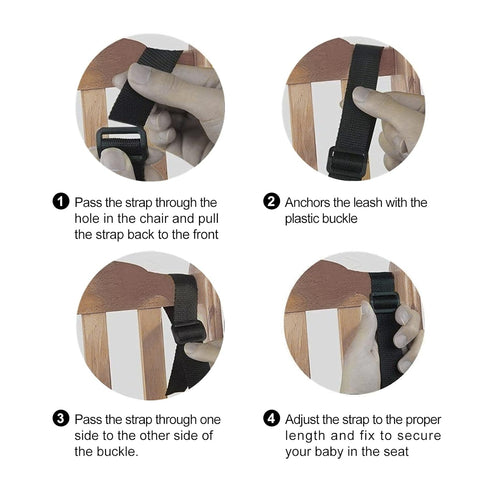 1 Pass the strap through the hole in the chair and pull the strap back to the front

2 Anchors the leash with the plastic buckle

3 Pass the strap through one side to the other side of the buckle.

4 Adjust the strap to the proper length and fix to secure your baby in the seat