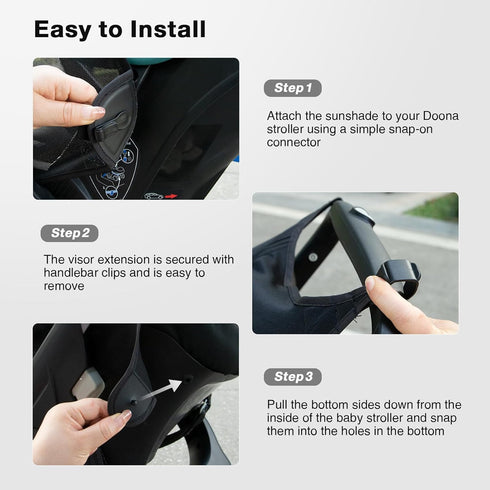 Easy to Install

Step 1

Attach the sunshade to your Doona stroller using a simple snap-on connector

Step 2

The visor extension is secured with handlebar clips and is easy to remove

Step 3

Pull the bottom sides down from the inside of the baby stroller and snap them into the holes in the bottom