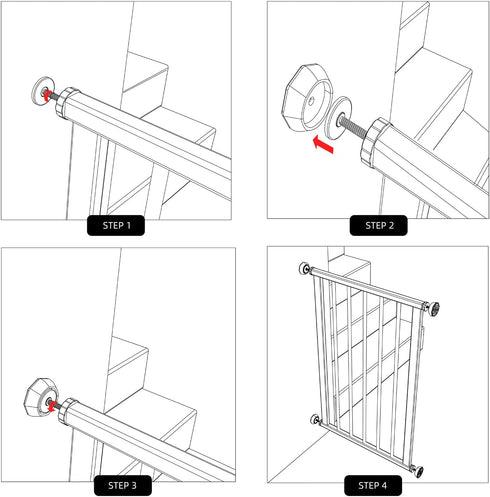 STEP 1

STEP 2

STEP 3

STEP 4