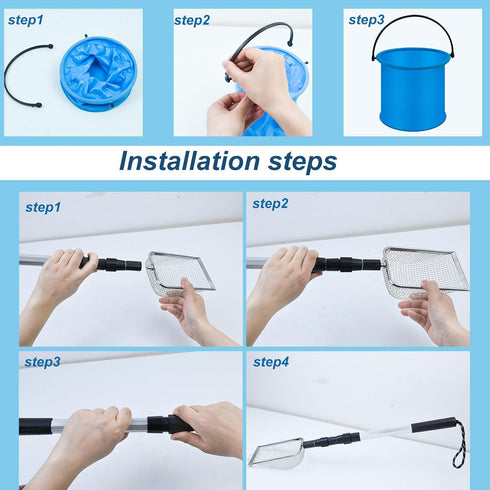 step1

step2

step3

Installation steps

step1

step2

step3

step4