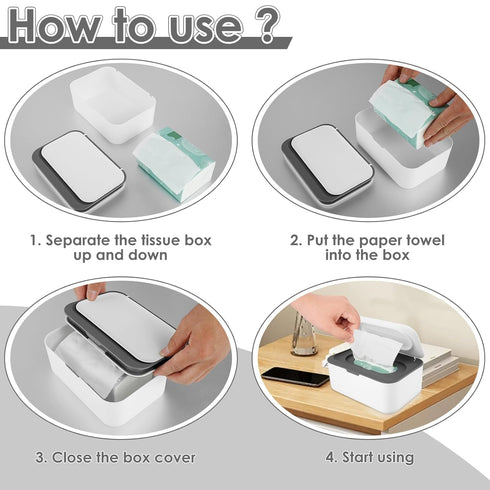 How to use ?

1. Separate the tissue box up and down

2. Put the paper towel into the box

3. Close the box cover

4. Start using