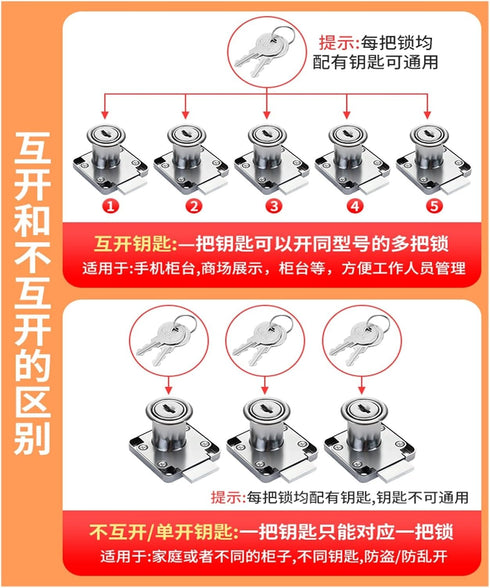 互开和不互开的区别

提示:每把锁均配有钥匙可通用

1 2 3 4 5

互开钥匙:一把钥匙可以开同型号的多把锁
适用于:手机柜台,商场展示,柜台等,方便工作人员管理

提示:每把锁均配有钥匙,钥匙不可通用

不互开/单开钥匙:一把钥匙只能对应一把锁
适用于:家庭或者不同的柜子,不同钥匙,防盗/防乱开