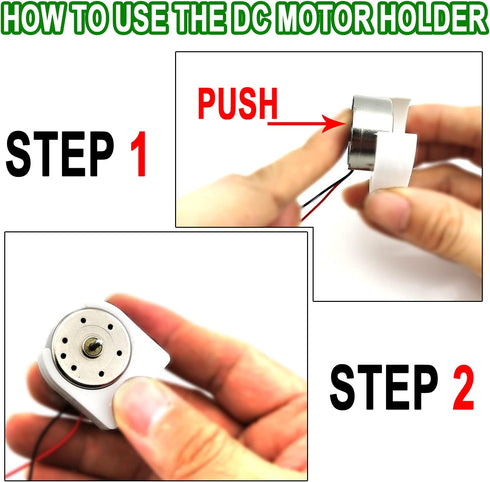 HOW TO USE THE DC MOTOR HOLDER

STEP 1

PUSH

STEP 2