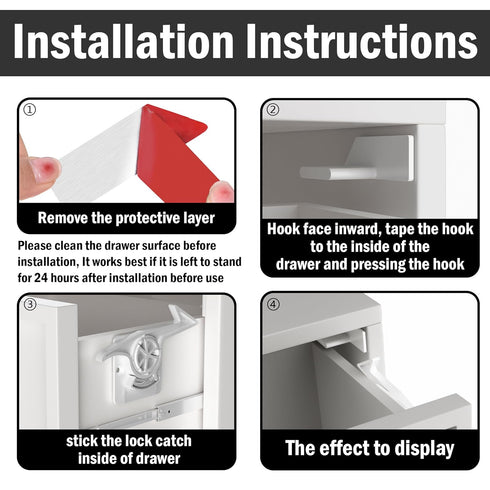 Installation Instructions

①

Remove the protective layer

Please clean the drawer surface before installation, It works best if it is left to stand for 24 hours after installation before use

②

Hook face inward, tape the hook to the inside of the drawer and pressing the hook

③

stick the lock catch inside of drawer

④

The effect to display