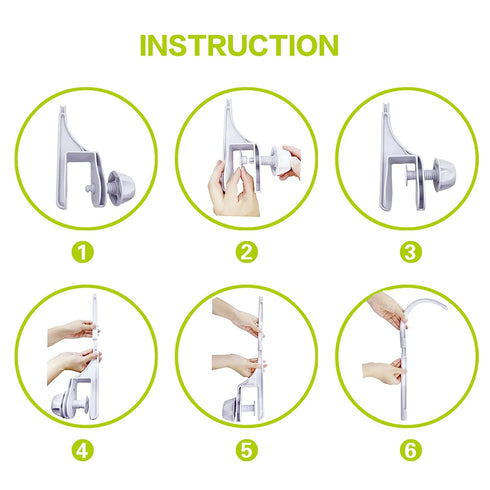 INSTRUCTION

1

2

3

4

5

6