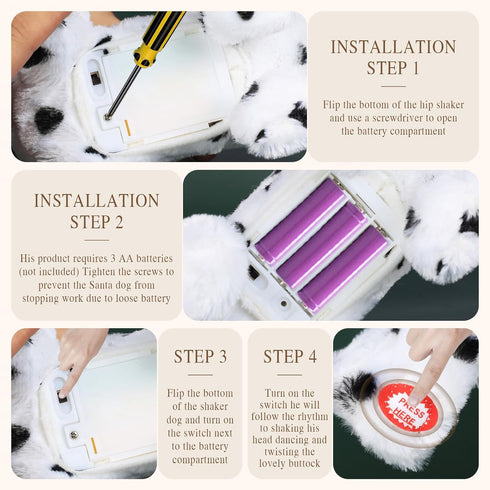 INSTALLATION STEP 1

Flip the bottom of the hip shaker and use a screwdriver to open the battery compartment

INSTALLATION STEP 2

His product requires 3 AA batteries (not included) Tighten the screws to prevent the Santa dog from stopping work due to loose battery

STEP 3

Flip the bottom of the shaker dog and turn on the switch next to the battery compartment

STEP 4

Turn on the switch he will follow the rhythm to shaking his head dancing and twisting the lovely buttock

PRESS HERE