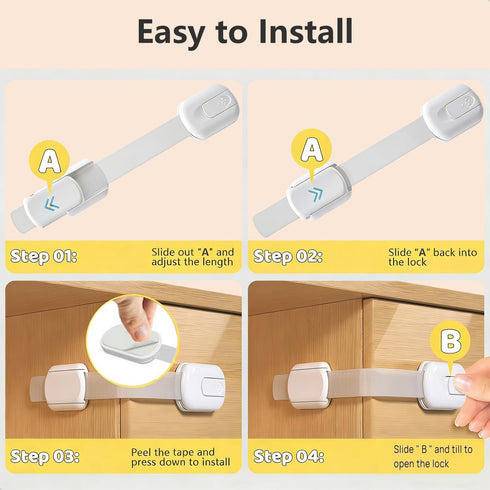 Easy to Install

A

Step 01: Slide out "A" and adjust the length

A

Step 02: Slide "A" back into the lock

Step 03: Peel the tape and press down to install

B

Step 04: Slide " B." and till to open the lock