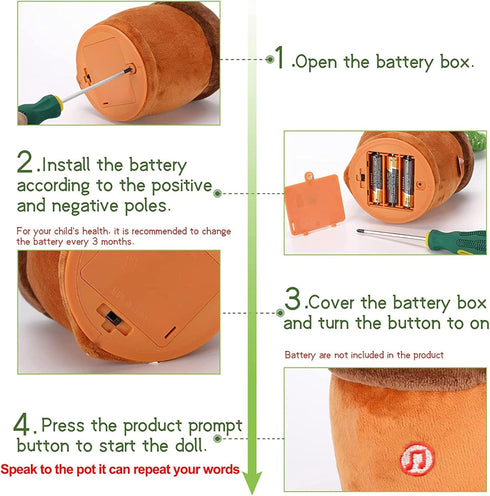 1.Open the battery box.

2.Install the battery according to the positive and negative poles.

For your child's health, it is recommended to change the battery every 3 months.

3.Cover the battery box and turn the button to on

Battery are not included in the product

4.Press the product prompt button to start the doll.

Speak to the pot it can repeat your words