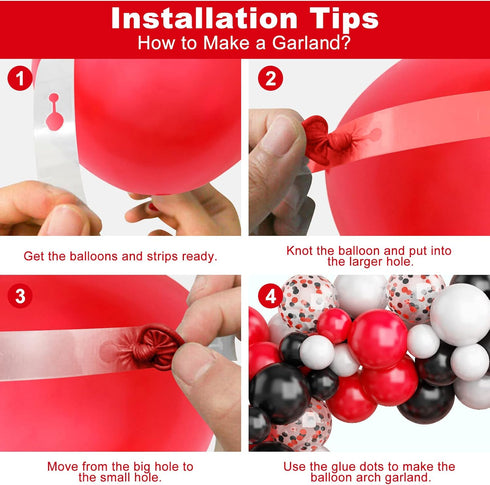 Installation Tips
How to Make a Garland?

1

Get the balloons and strips ready.

2

Knot the balloon and put into the larger hole.

3

Move from the big hole to the small hole.

4

Use the glue dots to make the balloon arch garland.