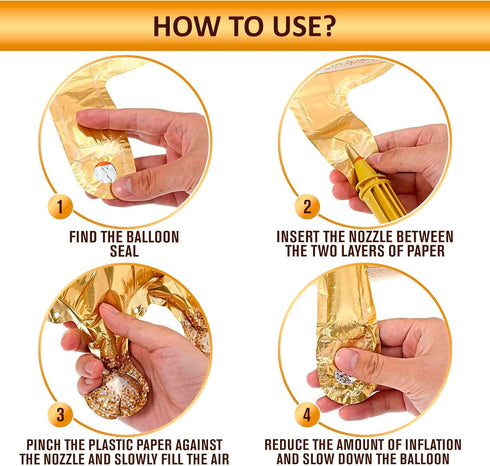 HOW TO USE?

1

FIND THE BALLOON SEAL

2

INSERT THE NOZZLE BETWEEN THE TWO LAYERS OF PAPER

3

PINCH THE PLASTIC PAPER AGAINST THE NOZZLE AND SLOWLY FILL THE AIR

4

REDUCE THE AMOUNT OF INFLATION AND SLOW DOWN THE BALLOON