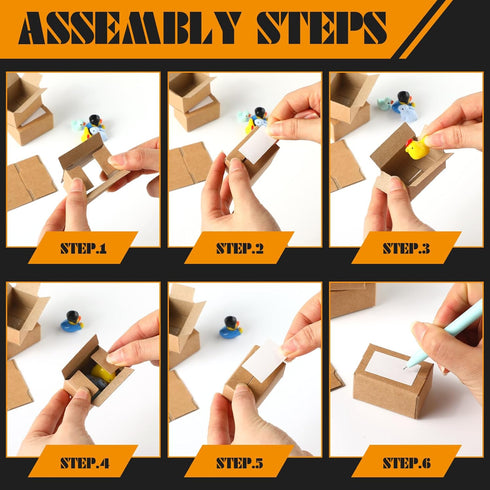 ASSEMBLY STEPS

STEP.1

STEP.2

STEP.3

STEP.4

STEP.5

STEP.6