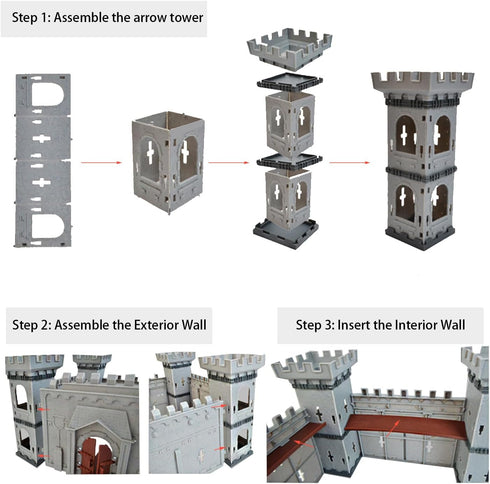 Step 1: Assemble the arrow tower

Step 2: Assemble the Exterior Wall

Step 3: Insert the Interior Wall