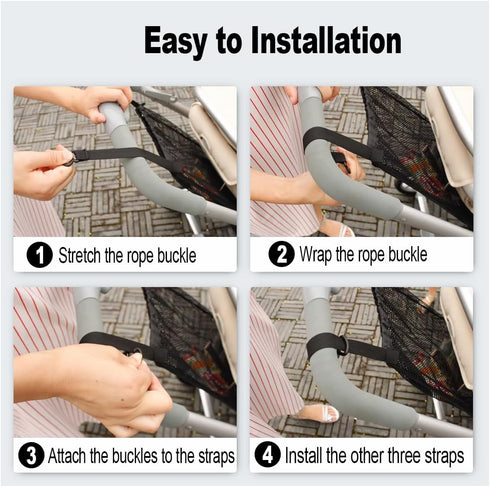 Easy to Installation

1 Stretch the rope buckle

2 Wrap the rope buckle

3 Attach the buckles to the straps

4 Install the other three straps