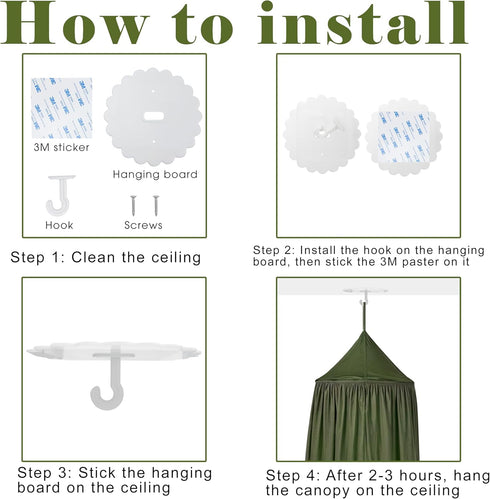 How to install

3M sticker

Hanging board

Hook

Screws

Step 1: Clean the ceiling

Step 2: Install the hook on the hanging board, then stick the 3M paster on it

Step 3: Stick the hanging board on the ceiling

Step 4: After 2-3 hours, hang the canopy on the ceiling