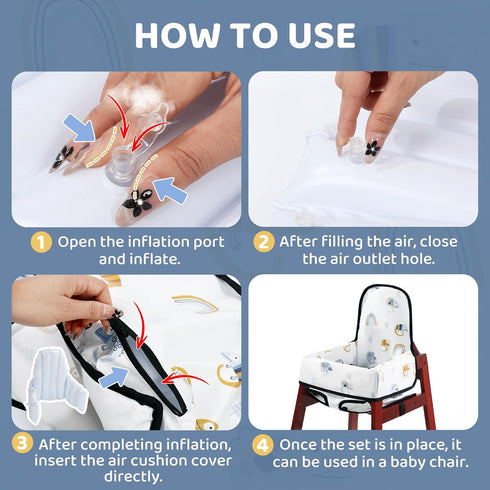 HOW TO USE

1 Open the inflation port and inflate.

2 After filling the air, close the air outlet hole.

3 After completing inflation, insert the air cushion cover directly.

4 Once the set is in place, it can be used in a baby chair.