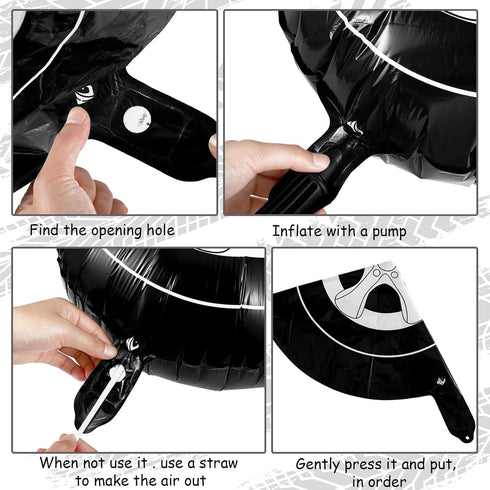 Find the opening hole

Inflate with a pump

When not use it . use a straw to make the air out

Gently press it and put, in order