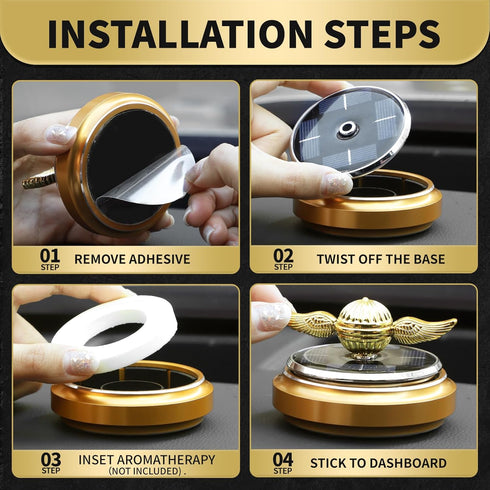 INSTALLATION STEPS

01 STEP REMOVE ADHESIVE

02 STEP TWIST OFF THE BASE

03 STEP INSET AROMATHERAPY (NOT INCLUDED) .

04 STEP STICK TO DASHBOARD