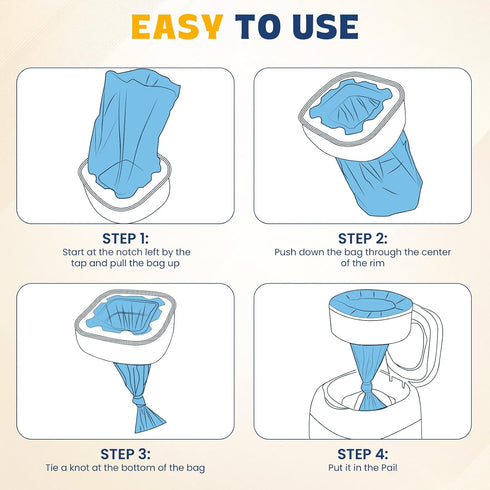 EASY TO USE

STEP 1:
Start at the notch left by the tap and pull the bag up

STEP 2:
Push down the bag through the center of the rim

STEP 3:
Tie a knot at the bottom of the bag

STEP 4:
Put it in the Pail