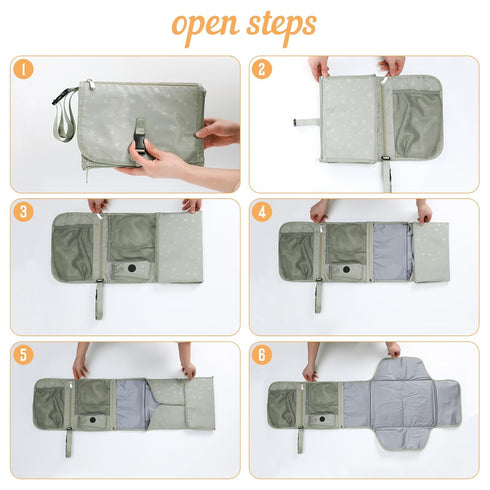 open steps

1

2

3

4

5

6