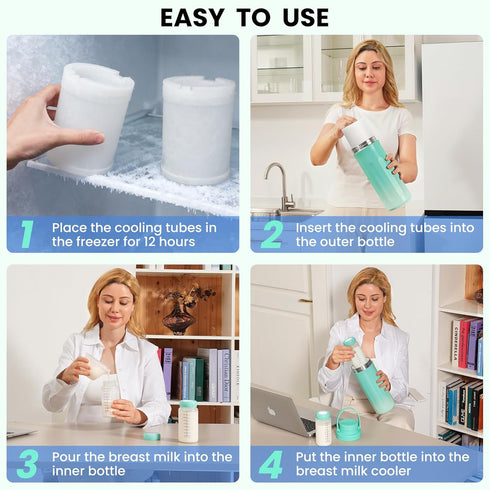 EASY TO USE

1 Place the cooling tubes in the freezer for 12 hours

2 Insert the cooling tubes into the outer bottle

3 Pour the breast milk into the inner bottle

4 Put the inner bottle into the breast milk cooler