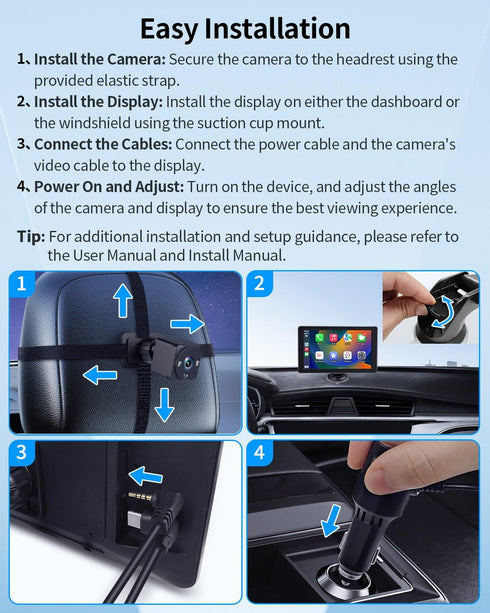 Easy Installation

1、Install the Camera: Secure the camera to the headrest using the provided elastic strap.

2、Install the Display: Install the display on either the dashboard or the windshield using the suction cup mount.

3、Connect the Cables: Connect the power cable and the camera's video cable to the display.

4、Power On and Adjust: Turn on the device, and adjust the angles of the camera and display to ensure the best viewing experience.

Tip: For additional installation and setup guidance, please refer to the User Manual and Install Manual.

1

2

3

4