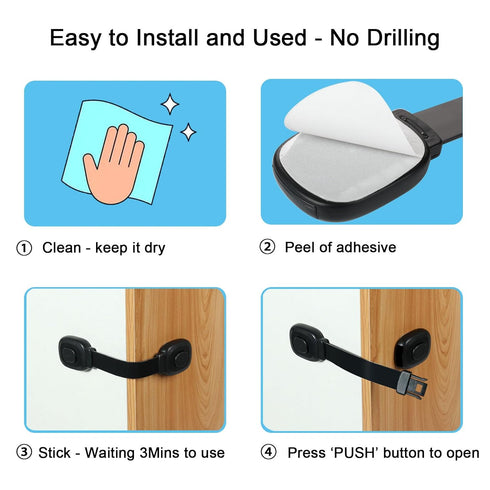 Easy to Install and Used - No Drilling

① Clean - keep it dry

② Peel of adhesive

③ Stick - Waiting 3Mins to use

④ Press ‘PUSH’ button to open