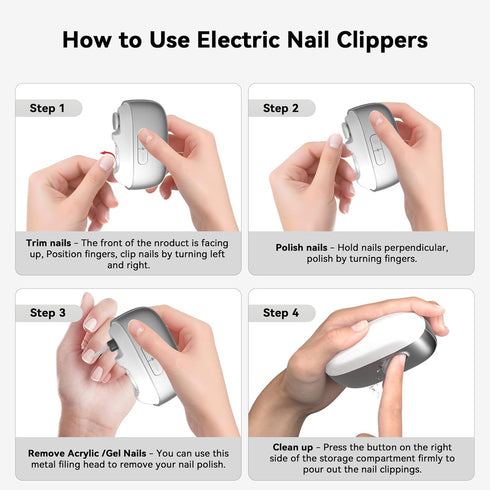 How to Use Electric Nail Clippers

Step 1

Trim nails - The front of the nroduct is facing up, Position fingers, clip nails by turning left and right.

Step 2

Polish nails - Hold nails perpendicular, polish by turning fingers.

Step 3

Remove Acrylic /Gel Nails - You can use this metal filing head to remove your nail polish.

Step 4

Clean up - Press the button on the right side of the storage compartment firmly to pour out the nail clippings.